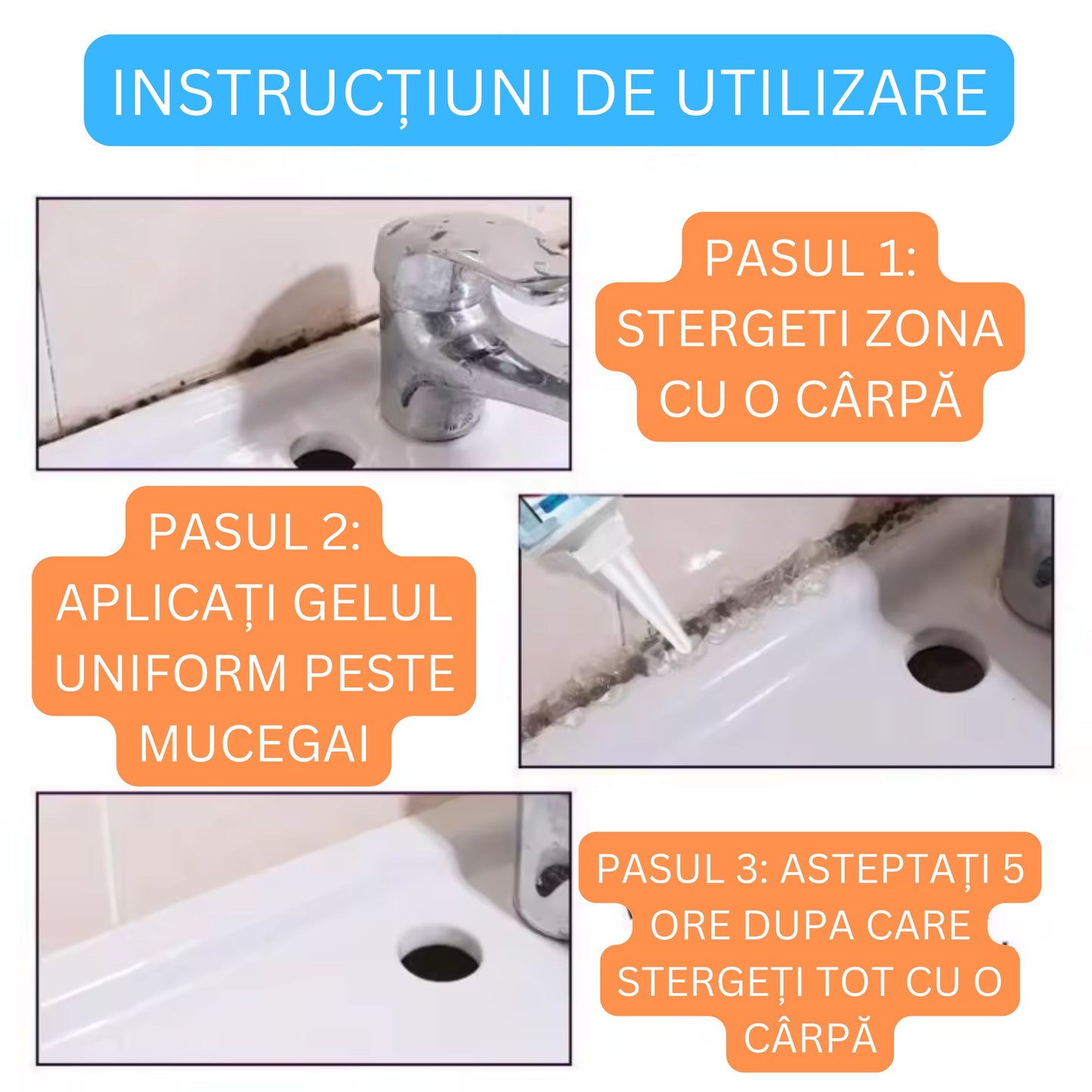 INSTRUCȚIUNI DE UTILIZARE

PASUL 1: STERGETI ZONA CU O CÂRPĂ

PASUL 2: APLICAȚI GELUL UNIFORM PESTE MUCEGAI

PASUL 3: ASTEPTAȚI 5 ORE DUPA CARE STERGEȚI TOT CU O CÂRPĂ